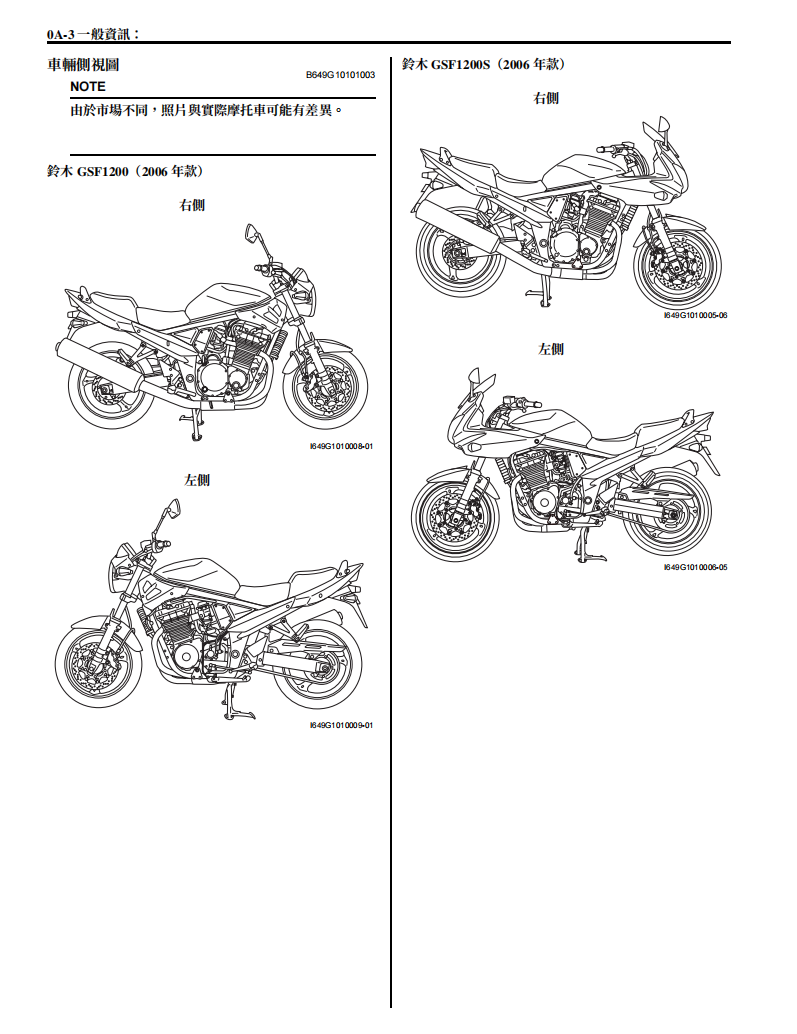 0A-3 一般資訊：

車輛側視圖

B649G10101003

NOTE

由於市場不同，照片與實際摩托車可能有差異。

鈴木 GSF1200（2006 年款）

右側

I649G1010008-01

左側

I649G1010009-01

鈴木 GSF1200S（2006 年款）

右側

I649G1010005-06

左側

I649G1010006-05