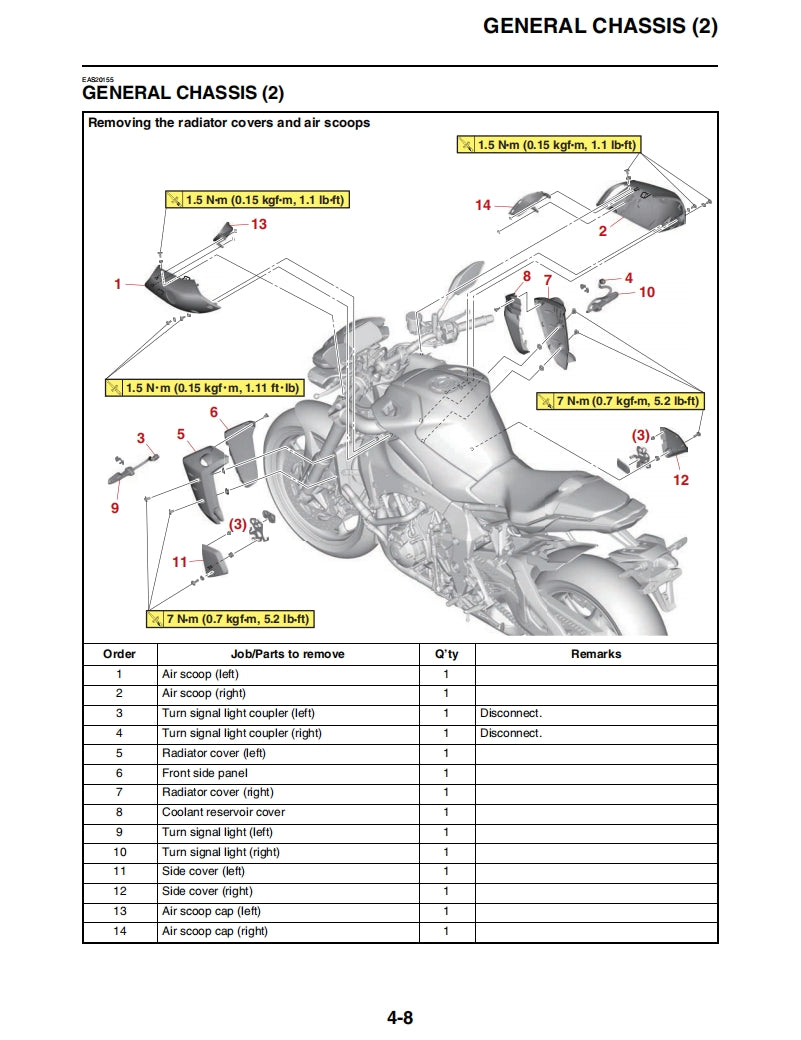 GENERAL CHASSIS (2)

EAS20155

GENERAL CHASSIS (2)

Removing the radiator covers and air scoops

1.5 N·m (0.15 kgf·m, 1.1 lb·ft)

1.5 N·m (0.15 kgf·m, 1.1 lb·ft)

14

2

13

1

8

7

4

10

1.5 N·m (0.15 kgf·m, 1.11 ft·lb)

7 N·m (0.7 kgf·m, 5.2 lb·ft)

6

3

5

(3)

12

9

(3)

11

7 N·m (0.7 kgf·m, 5.2 lb·ft)

| Order | Job/Parts to remove | Q'ty | Remarks |
|---|---|---|---|
| 1 | Air scoop (left) | 1 | |
| 2 | Air scoop (right) | 1 | |
| 3 | Turn signal light coupler (left) | 1 | Disconnect. |
| 4 | Turn signal light coupler (right) | 1 | Disconnect. |
| 5 | Radiator cover (left) | 1 | |
| 6 | Front side panel | 1 | |
| 7 | Radiator cover (right) | 1 | |
| 8 | Coolant reservoir cover | 1 | |
| 9 | Turn signal light (left) | 1 | |
| 10 | Turn signal light (right) | 1 | |
| 11 | Side cover (left) | 1 | |
| 12 | Side cover (right) | 1 | |
| 13 | Air scoop cap (left) | 1 | |
| 14 | Air scoop cap (right) | 1 | |

4-8