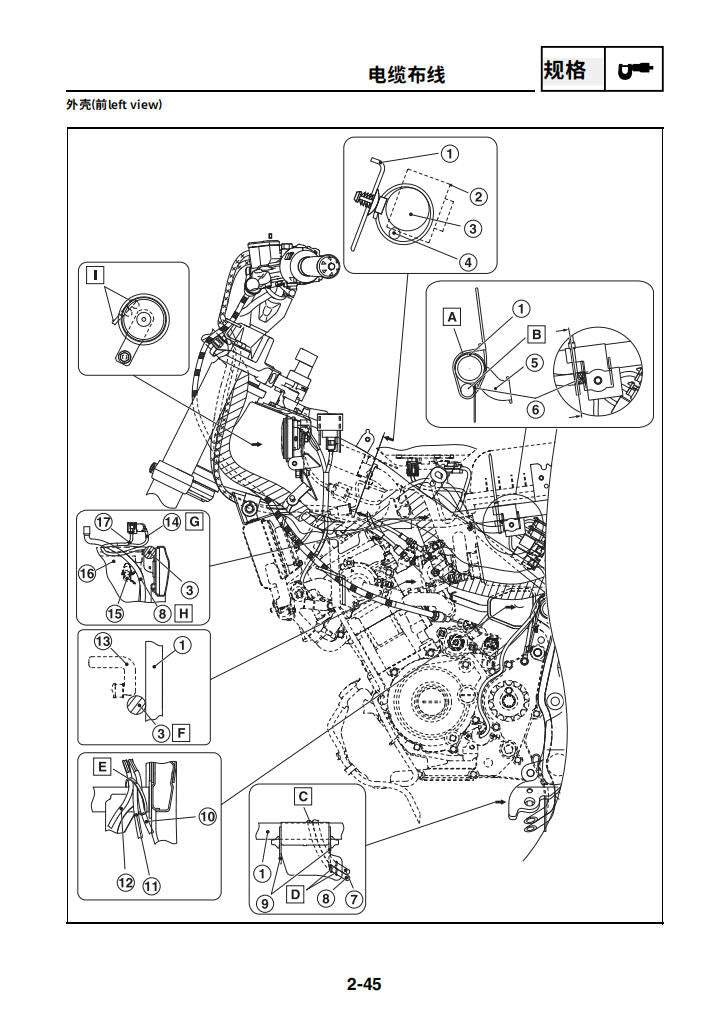 电缆布线

规格

外壳(前left view)

1
2
3
4

I

A
1
B
5
6

17
14
G
16
3
15
8
H

13
1
3
F

E
10
12
11

C
1
9
D
8
7

2-45