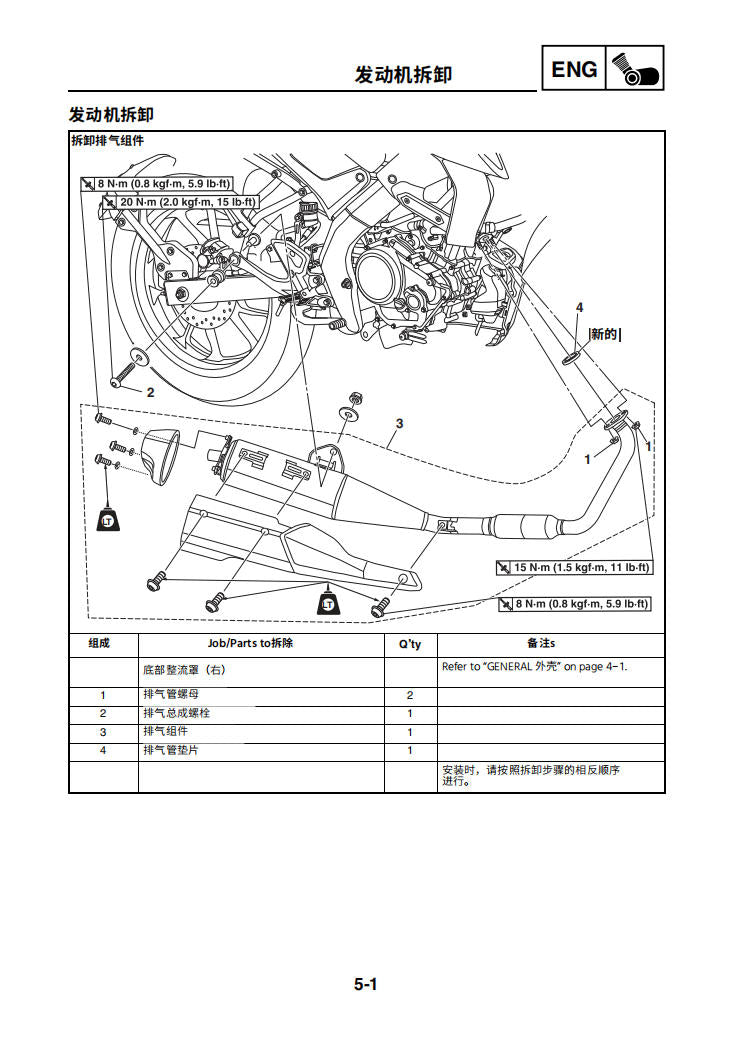 发动机拆卸

ENG

发动机拆卸

拆卸排气组件

8 N·m (0.8 kgf·m, 5.9 lb·ft)

20 N·m (2.0 kgf·m, 15 lb·ft)

4

新的

2

3

1

1

LT

LT

15 N·m (1.5 kgf·m, 11 lb·ft)

8 N·m (0.8 kgf·m, 5.9 lb·ft)

| 组成 | Job/Parts to拆除 | Q'ty | 备注s |
|---|---|---|---|
| | 底部整流罩（右） | | Refer to "GENERAL 外壳" on page 4-1. |
| 1 | 排气管螺母 | 2 | |
| 2 | 排气总成螺栓 | 1 | |
| 3 | 排气组件 | 1 | |
| 4 | 排气管垫片 | 1 | |
| | | | 安装时，请按照拆卸步骤的相反顺序进行。 |

5-1