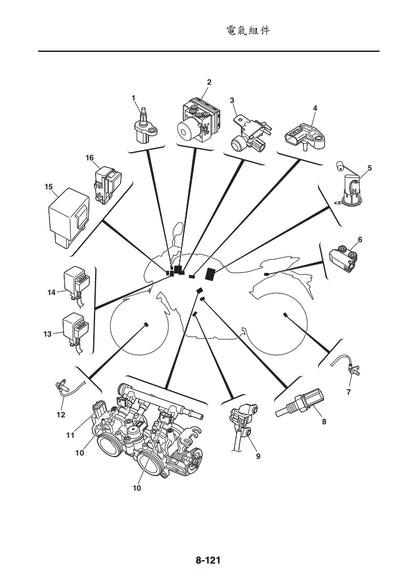 電氣組件

1
2
3
4
5
6
7
8
9
10
10
11
12
13
14
15
16

8-121