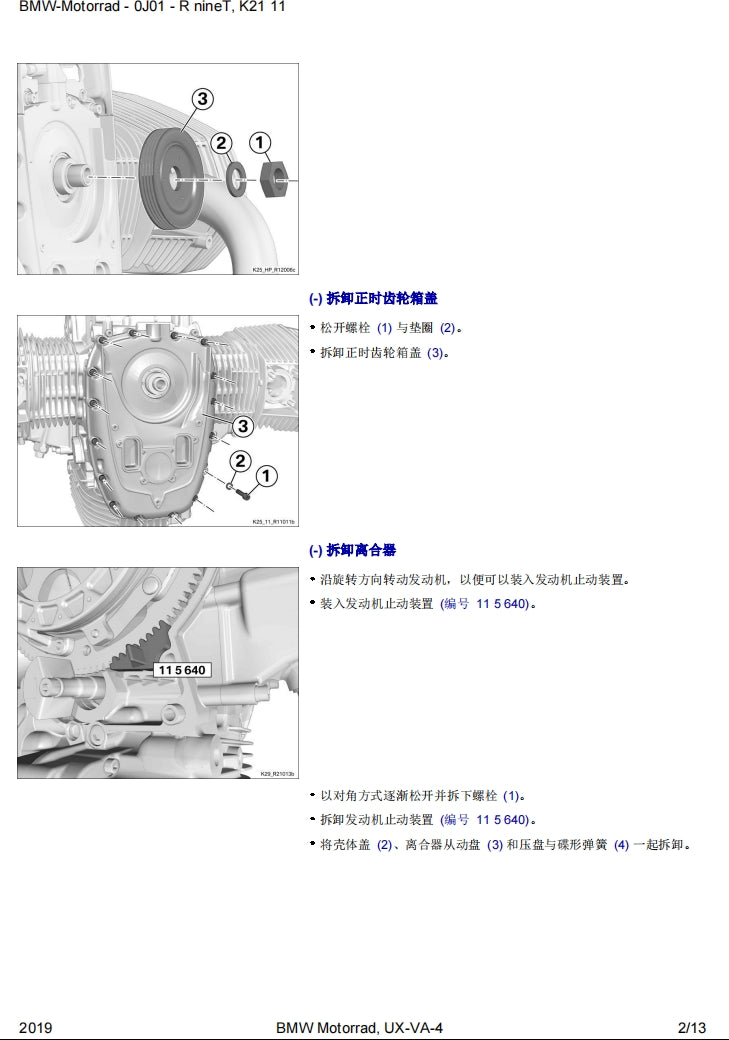 BMW-Motorrad - 0J01 - R nineT, K21 11

3
2
1

K25_HP_R12006c

(-) 拆卸正时齿轮箱盖

• 松开螺栓 (1) 与垫圈 (2)。

• 拆卸正时齿轮箱盖 (3)。

3
2
1

K25_11_R11011b

(-) 拆卸离合器

• 沿旋转方向转动发动机，以便可以装入发动机止动装置。

• 装入发动机止动装置 (编号 11 5 640)。

11 5 640

K29_R21013b

• 以对角方式逐渐松开并拆下螺栓 (1)。

• 拆卸发动机止动装置 (编号 11 5 640)。

• 将壳体盖 (2)、离合器从动盘 (3) 和压盘与碟形弹簧 (4) 一起拆卸。

2019 BMW Motorrad, UX-VA-4 2/13