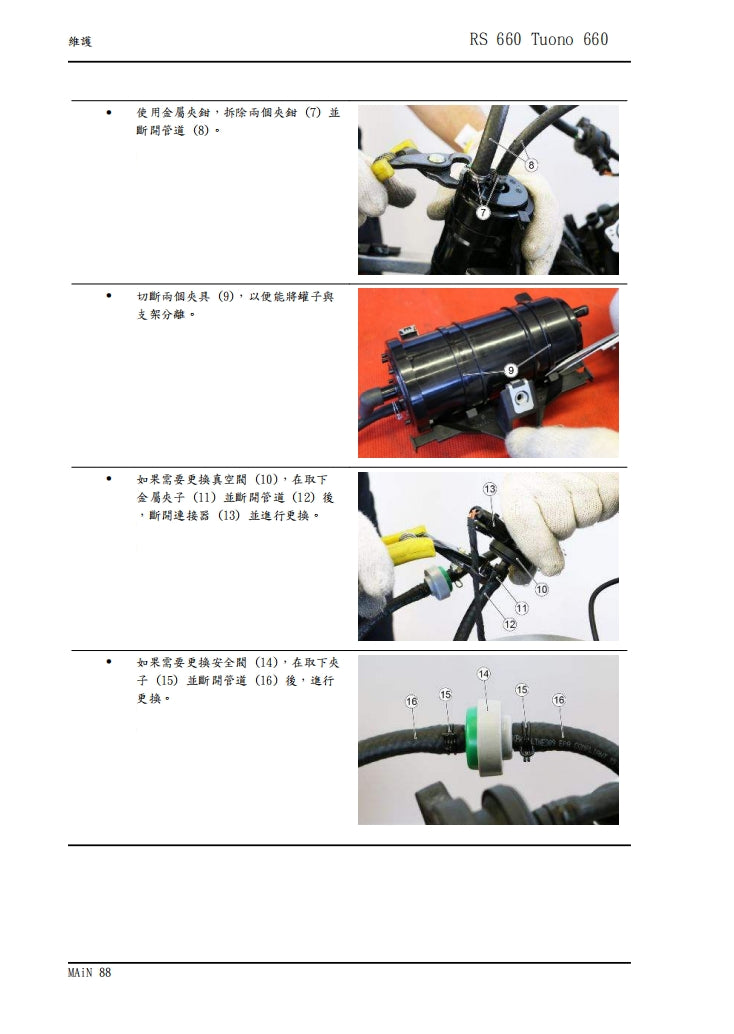 維護

RS 660 Tuono 660

• 使用金屬夾鉗，拆除兩個夾鉗 (7) 並斷開管道 (8)。

8

7

• 切斷兩個夾具 (9)，以便能將罐子與支架分離。

9

• 如果需要更換真空閥 (10)，在取下金屬夾子 (11) 並斷開管道 (12) 後，斷開連接器 (13) 並進行更換。

13

10

11

12

• 如果需要更換安全閥 (14)，在取下夾子 (15) 並斷開管道 (16) 後，進行更換。

14

15

15

16

16

MAiN 88