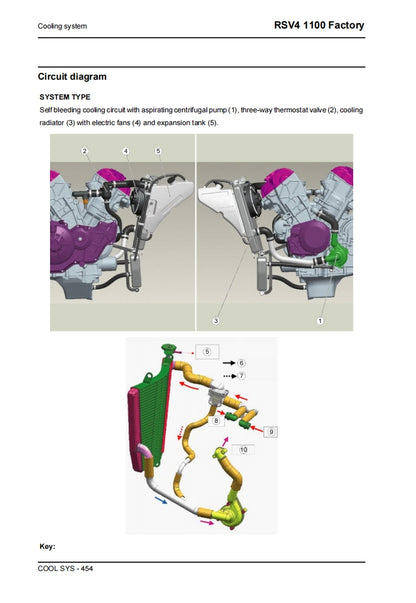 Cooling system

RSV4 1100 Factory

Circuit diagram

SYSTEM TYPE

Self bleeding cooling circuit with aspirating centrifugal pump (1), three-way thermostat valve (2), cooling radiator (3) with electric fans (4) and expansion tank (5).

2
4
5
3
1

5
6
7
8
9
10

Key:

COOL SYS - 454