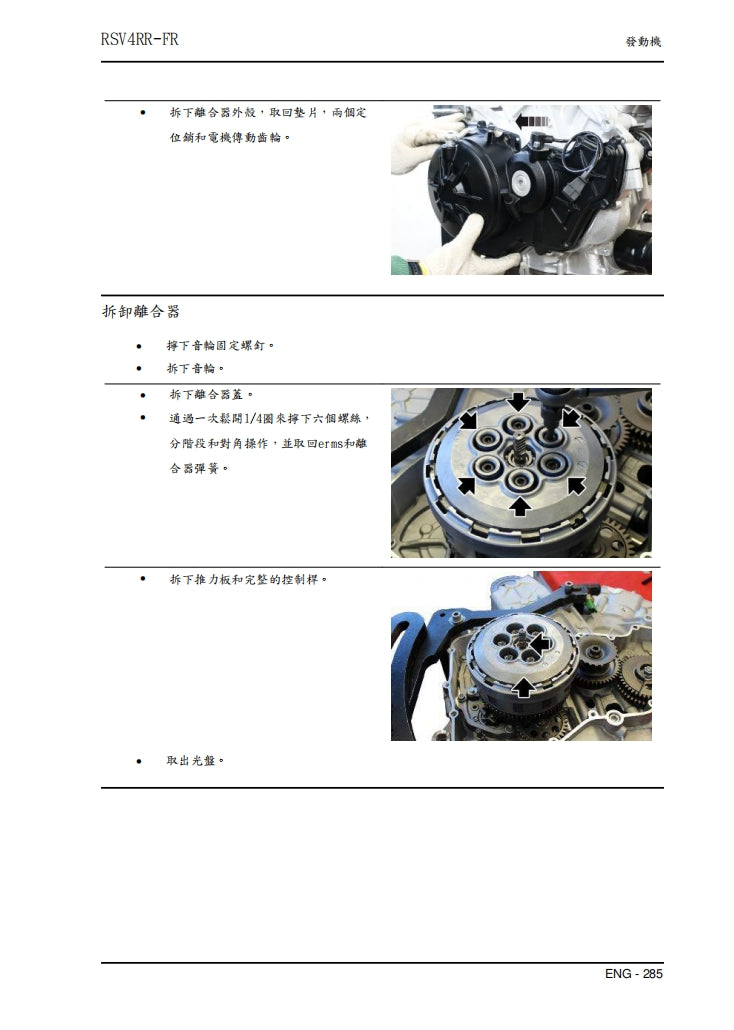 RSV4RR-FR

發動機

• 拆下離合器外殼，取回墊片，兩個定位銷和電機傳動齒輪。

拆卸離合器

• 擰下音輪固定螺釘。
• 拆下音輪。

• 拆下離合器蓋。
• 通過一次鬆開1/4圈來擰下六個螺絲，分階段和對角操作，並取回erms和離合器彈簧。

• 拆下推力板和完整的控制桿。

• 取出光盤。

ENG - 285