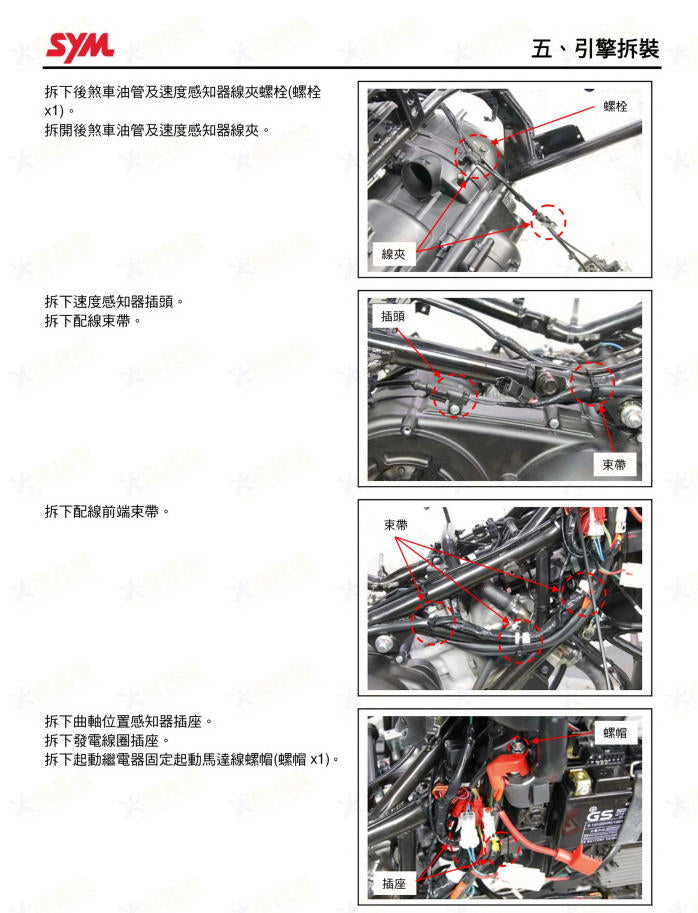 SYM

五、引擎拆裝

拆下後煞車油管及速度感知器線夾螺栓(螺栓 x1)。
拆開後煞車油管及速度感知器線夾。

螺栓

線夾

拆下速度感知器插頭。
拆下配線束帶。

插頭

束帶

拆下配線前端束帶。

束帶

拆下曲軸位置感知器插座。
拆下發電線圈插座。
拆下起動繼電器固定起動馬達線螺帽(螺帽 x1)。

螺帽

GS

插座