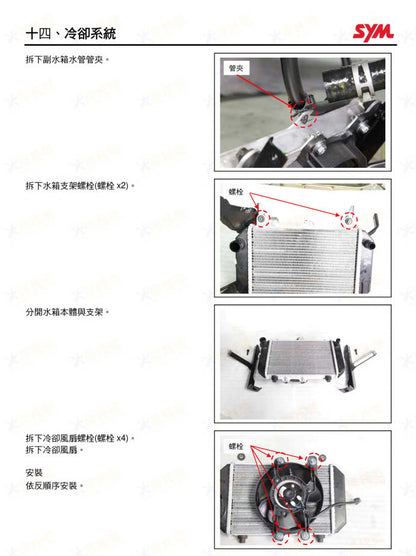 十四、冷卻系統

SYM

拆下副水箱水管管夾。

管夾

拆下水箱支架螺栓(螺栓 x2)。

螺栓

分開水箱本體與支架。

拆下冷卻風扇螺栓(螺栓 x4)。
拆下冷卻風扇。

安裝
依反順序安裝。

螺栓