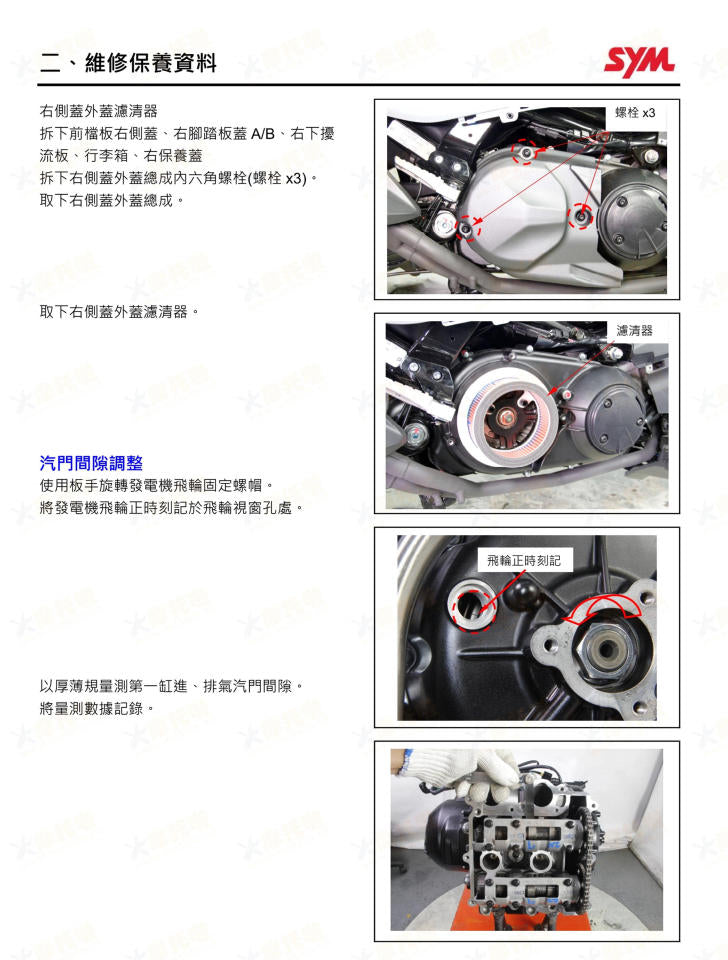 二、維修保養資料

SYM

右側蓋外蓋濾清器
拆下前檔板右側蓋、右腳踏板蓋 A/B、右下擾流板、行李箱、右保養蓋
拆下右側蓋外蓋總成內六角螺栓(螺栓 x3)。
取下右側蓋外蓋總成。

螺栓 x3

取下右側蓋外蓋濾清器。

濾清器

汽門間隙調整
使用板手旋轉發電機飛輪固定螺帽。
將發電機飛輪正時刻記於飛輪視窗孔處。

飛輪正時刻記

以厚薄規量測第一缸進、排氣汽門間隙。
將量測數據記錄。