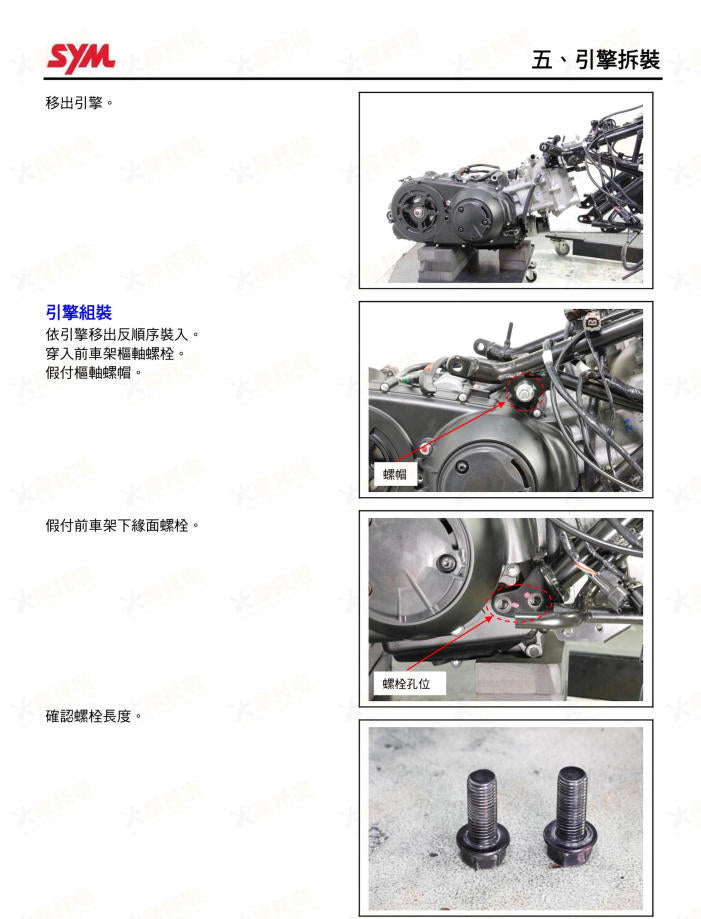 SYM

五、引擎拆裝

移出引擎。

引擎組裝
依引擎移出反順序裝入。
穿入前車架樞軸螺栓。
假付樞軸螺帽。

螺帽

假付前車架下緣面螺栓。

螺栓孔位

確認螺栓長度。