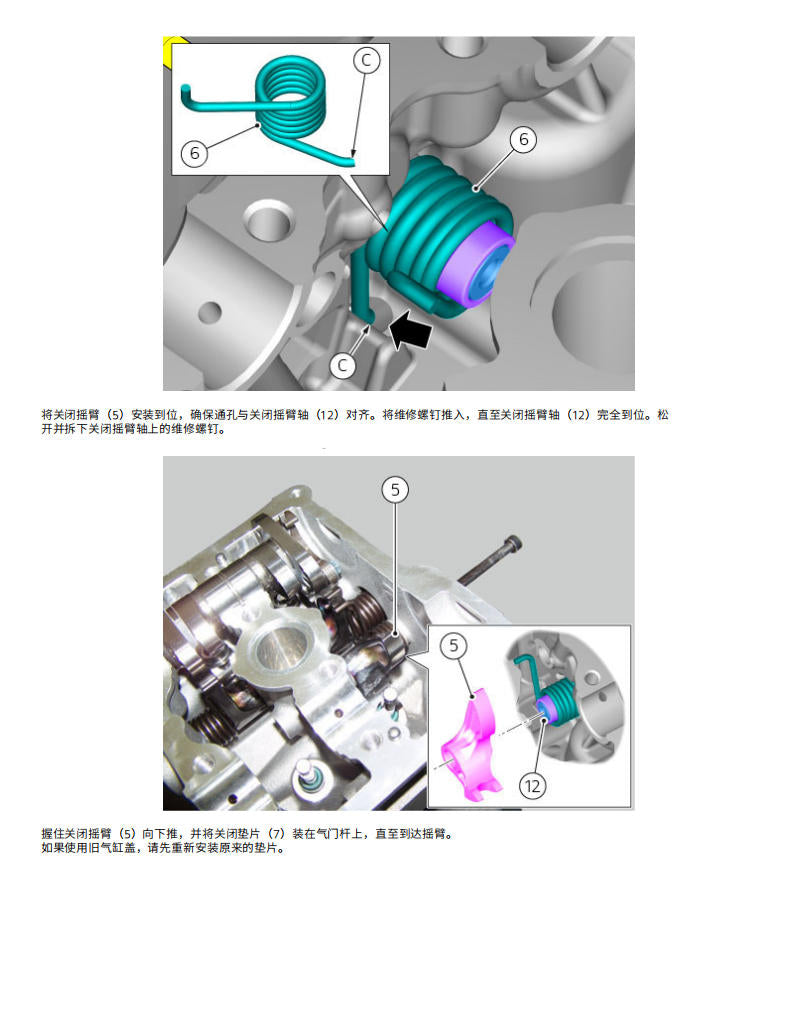 C

6

6

C

将关闭摇臂（5）安装到位，确保通孔与关闭摇臂轴（12）对齐。将维修螺钉推入，直至关闭摇臂轴（12）完全到位。松开并拆下关闭摇臂轴上的维修螺钉。

5

5

12

握住关闭摇臂（5）向下推，并将关闭垫片（7）装在气门杆上，直至到达摇臂。
如果使用旧气缸盖，请先重新安装原来的垫片。