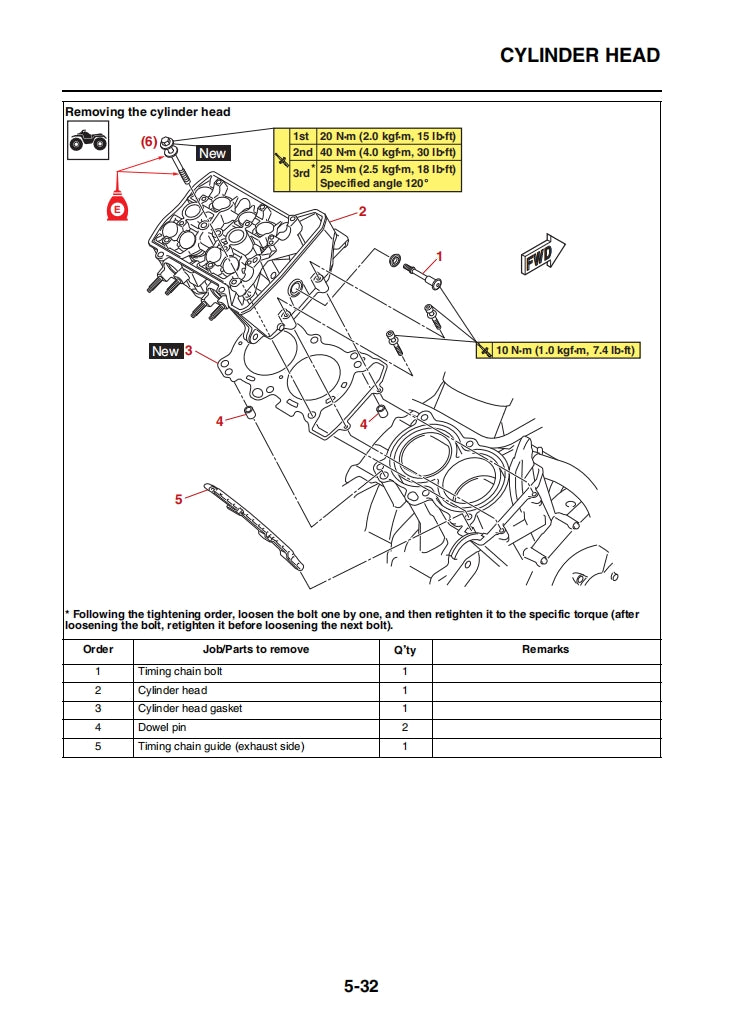 CYLINDER HEAD

Removing the cylinder head

(6)

New

E

| 1st | 20 N·m (2.0 kgf·m, 15 lb·ft) |
|---|---|
| 2nd | 40 N·m (4.0 kgf·m, 30 lb·ft) |
| 3rd* | 25 N·m (2.5 kgf·m, 18 lb·ft) Specified angle 120° |

2

1

FWD

10 N·m (1.0 kgf·m, 7.4 lb·ft)

New 3

4

4

5

* Following the tightening order, loosen the bolt one by one, and then retighten it to the specific torque (after loosening the bolt, retighten it before loosening the next bolt).

| Order | Job/Parts to remove | Q'ty | Remarks |
|---|---|---|---|
| 1 | Timing chain bolt | 1 | |
| 2 | Cylinder head | 1 | |
| 3 | Cylinder head gasket | 1 | |
| 4 | Dowel pin | 2 | |
| 5 | Timing chain guide (exhaust side) | 1 | |

5-32