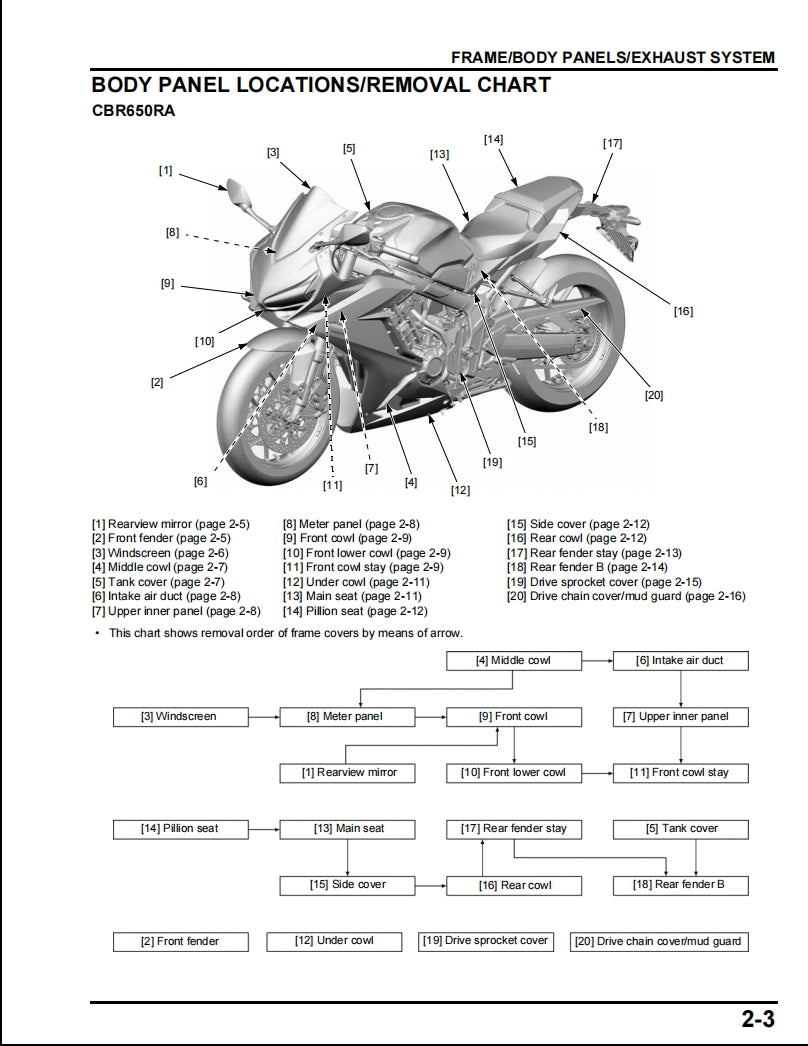 FRAME/BODY PANELS/EXHAUST SYSTEM

BODY PANEL LOCATIONS/REMOVAL CHART

CBR650RA

[1]
[3]
[5]
[13]
[14]
[17]
[8]
[9]
[10]
[2]
[16]
[20]
[18]
[15]
[19]
[6]
[11]
[7]
[4]
[12]

[1] Rearview mirror (page 2-5)
[2] Front fender (page 2-5)
[3] Windscreen (page 2-6)
[4] Middle cowl (page 2-7)
[5] Tank cover (page 2-7)
[6] Intake air duct (page 2-8)
[7] Upper inner panel (page 2-8)

[8] Meter panel (page 2-8)
[9] Front cowl (page 2-9)
[10] Front lower cowl (page 2-9)
[11] Front cowl stay (page 2-9)
[12] Under cowl (page 2-11)
[13] Main seat (page 2-11)
[14] Pillion seat (page 2-12)

[15] Side cover (page 2-12)
[16] Rear cowl (page 2-12)
[17] Rear fender stay (page 2-13)
[18] Rear fender B (page 2-14)
[19] Drive sprocket cover (page 2-15)
[20] Drive chain cover/mud guard (page 2-16)

• This chart shows removal order of frame covers by means of arrow.

[4] Middle cowl
[6] Intake air duct
[3] Windscreen
[8] Meter panel
[9] Front cowl
[7] Upper inner panel
[1] Rearview mirror
[10] Front lower cowl
[11] Front cowl stay

[14] Pillion seat
[13] Main seat
[17] Rear fender stay
[5] Tank cover
[15] Side cover
[16] Rear cowl
[18] Rear fender B

[2] Front fender
[12] Under cowl
[19] Drive sprocket cover
[20] Drive chain cover/mud guard

2-3