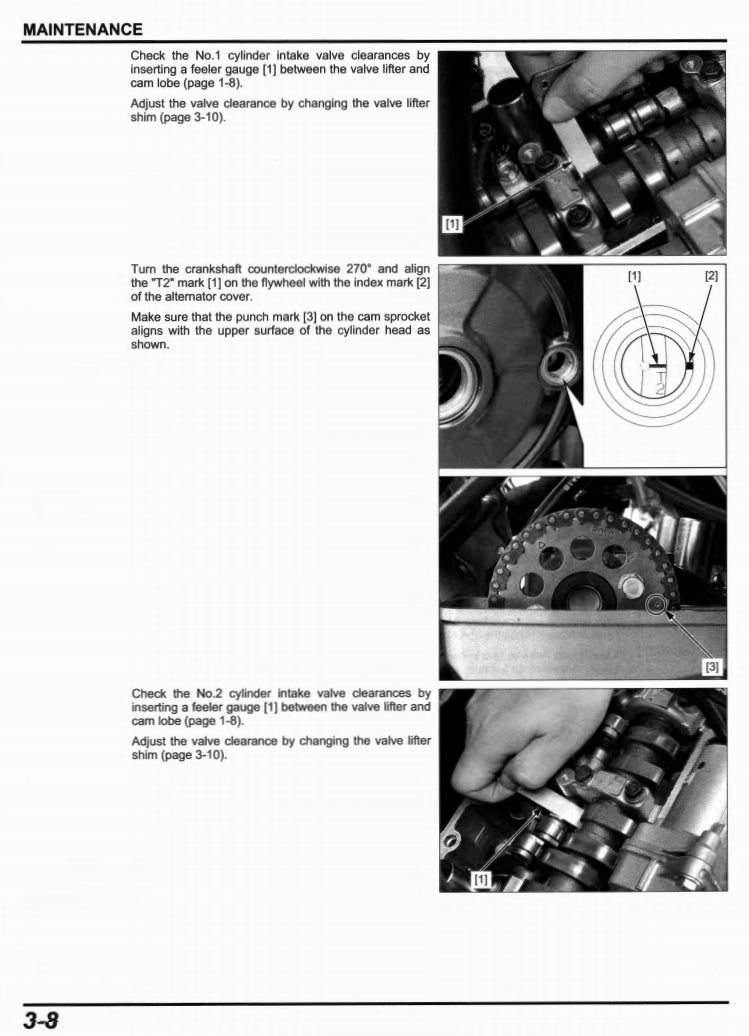 MAINTENANCE

Check the No.1 cylinder intake valve clearances by inserting a feeler gauge [1] between the valve lifter and cam lobe (page 1-8).

Adjust the valve clearance by changing the valve lifter shim (page 3-10).

[1]

Turn the crankshaft counterclockwise 270° and align the "T2" mark [1] on the flywheel with the index mark [2] of the alternator cover.

Make sure that the punch mark [3] on the cam sprocket aligns with the upper surface of the cylinder head as shown.

[1]

[2]

T
2

[3]

Check the No.2 cylinder intake valve clearances by inserting a feeler gauge [1] between the valve lifter and cam lobe (page 1-8).

Adjust the valve clearance by changing the valve lifter shim (page 3-10).

[1]

3-8