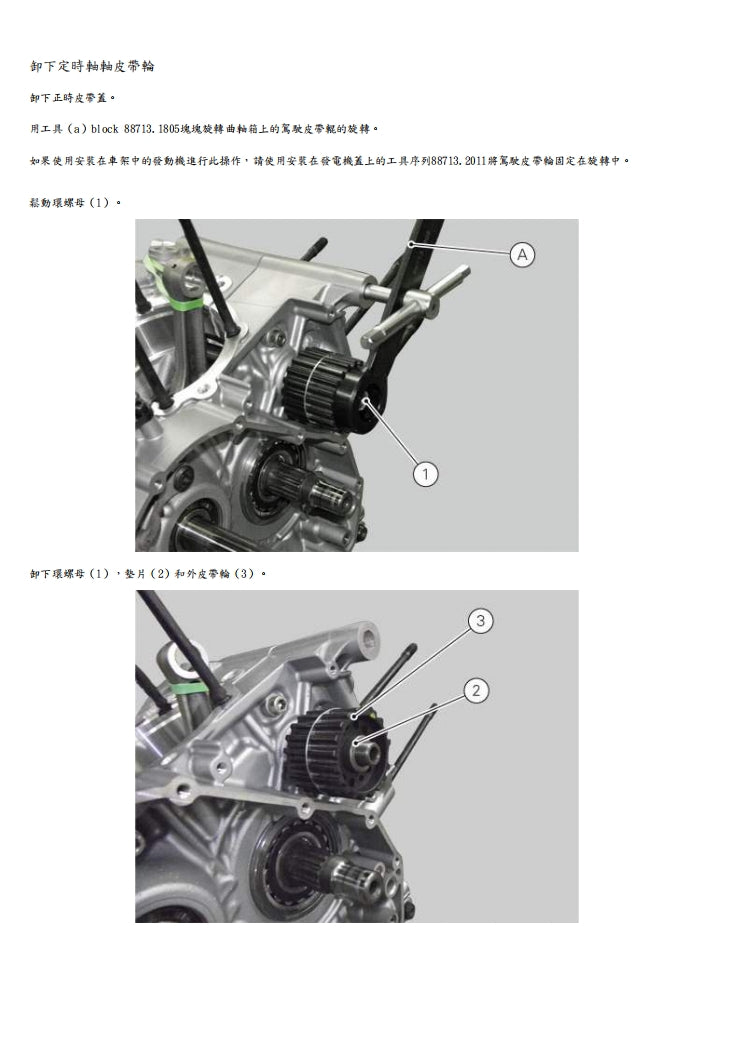 卸下定時軸軸皮帶輪

卸下正時皮帶蓋。

用工具（a）block 88713.1805塊塊旋轉曲軸箱上的駕駛皮帶輥的旋轉。

如果使用安裝在車架中的發動機進行此操作，請使用安裝在發電機蓋上的工具序列88713.2011將駕駛皮帶輪固定在旋轉中。

鬆動環螺母（1）。

A

1

卸下環螺母（1），墊片（2）和外皮帶輪（3）。

3

2