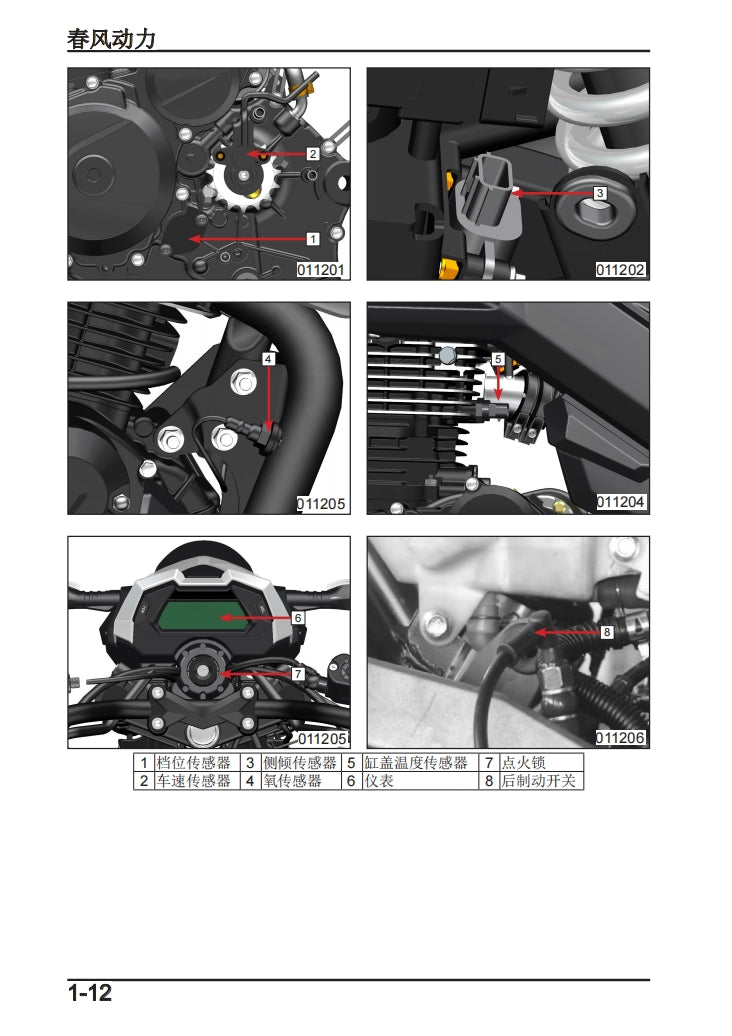 春风动力

2
1
011201

3
011202

4
011205

5
011204

6
7
011205

8
011206

| 1 | 档位传感器 | 3 | 侧倾传感器 | 5 | 缸盖温度传感器 | 7 | 点火锁 |
|---|---|---|---|---|---|---|---|
| 2 | 车速传感器 | 4 | 氧传感器 | 6 | 仪表 | 8 | 后制动开关 |

1-12