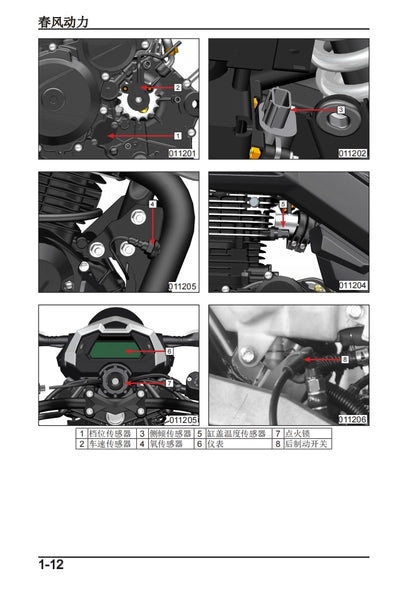 春风动力

2
1
011201

3
011202

4
011205

5
011204

6
7
011205

8
011206

| 1 | 档位传感器 | 3 | 侧倾传感器 | 5 | 缸盖温度传感器 | 7 | 点火锁 |
|---|---|---|---|---|---|---|---|
| 2 | 车速传感器 | 4 | 氧传感器 | 6 | 仪表 | 8 | 后制动开关 |

1-12