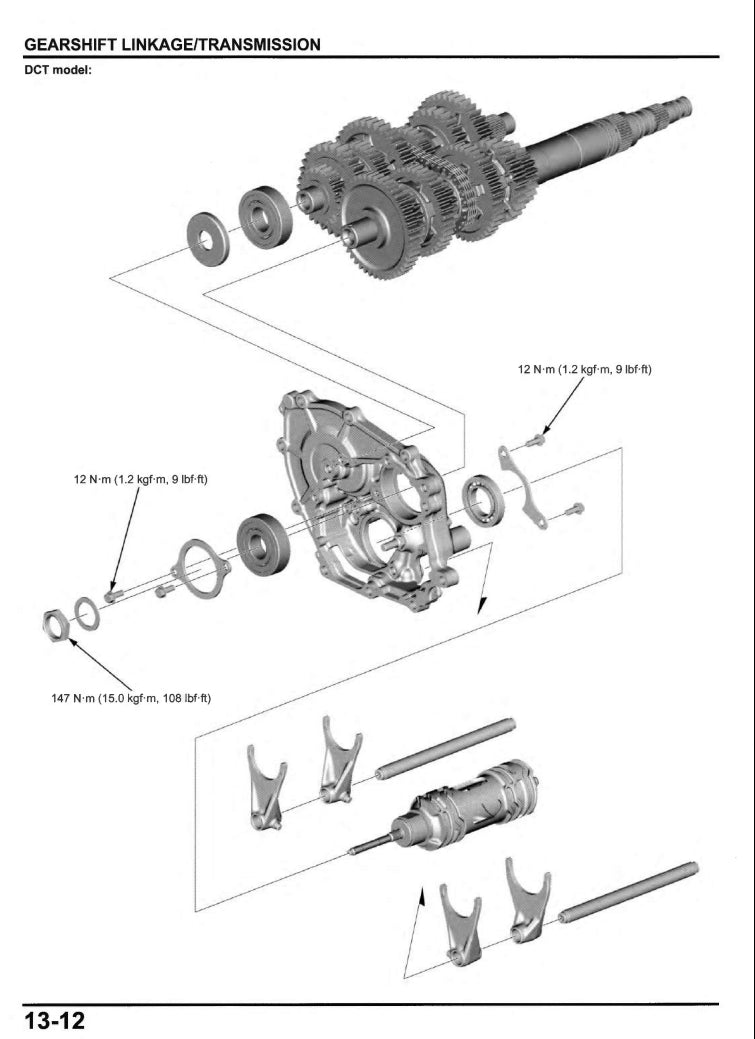 GEARSHIFT LINKAGE/TRANSMISSION

DCT model:

12 N·m (1.2 kgf·m, 9 lbf·ft)

12 N·m (1.2 kgf·m, 9 lbf·ft)

147 N·m (15.0 kgf·m, 108 lbf·ft)

13-12