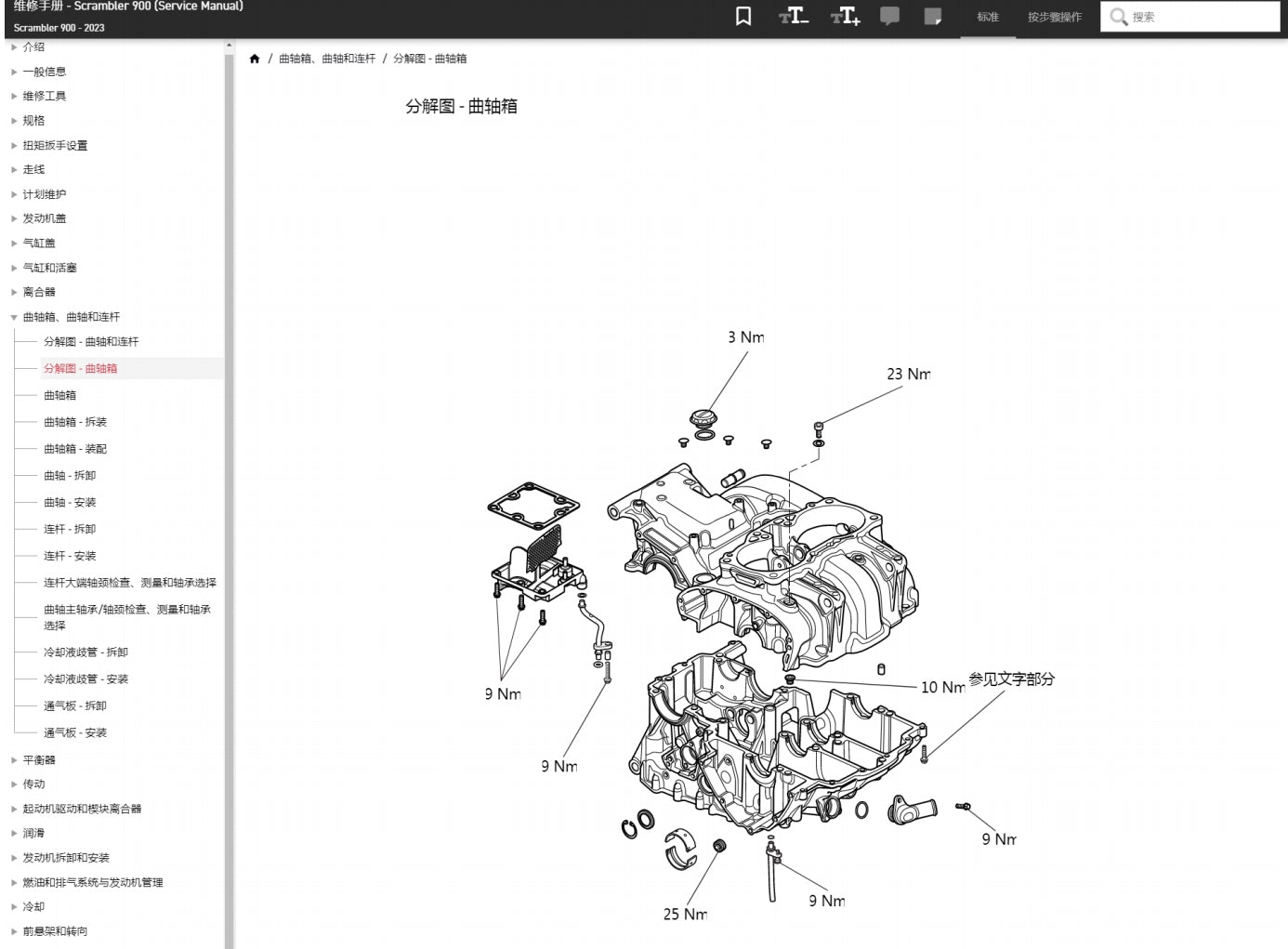 维修手册 - Scrambler 900 (Service Manual)
Scrambler 900 - 2023

标准
按步骤操作
搜索

介绍
一般信息
维修工具
规格
扭矩扳手设置
走线
计划维护
发动机盖
气缸盖
气缸和活塞
离合器
曲轴箱、曲轴和连杆
分解图 - 曲轴和连杆
分解图 - 曲轴箱
曲轴箱
曲轴箱 - 拆装
曲轴箱 - 装配
曲轴 - 拆卸
曲轴 - 安装
连杆 - 拆卸
连杆 - 安装
连杆大端轴颈检查、测量和轴承选择
曲轴主轴承/轴颈检查、测量和轴承选择
冷却液歧管 - 拆卸
冷却液歧管 - 安装
通气板 - 拆卸
通气板 - 安装
平衡器
传动
起动机驱动和楔块离合器
润滑
发动机拆卸和安装
燃油和排气系统与发动机管理
冷却
前悬架和转向

/ 曲轴箱、曲轴和连杆 / 分解图 - 曲轴箱

分解图 - 曲轴箱

3 Nm
23 Nm
9 Nm
9 Nm
10 Nm
参见文字部分
9 Nm
9 Nm
25 Nm