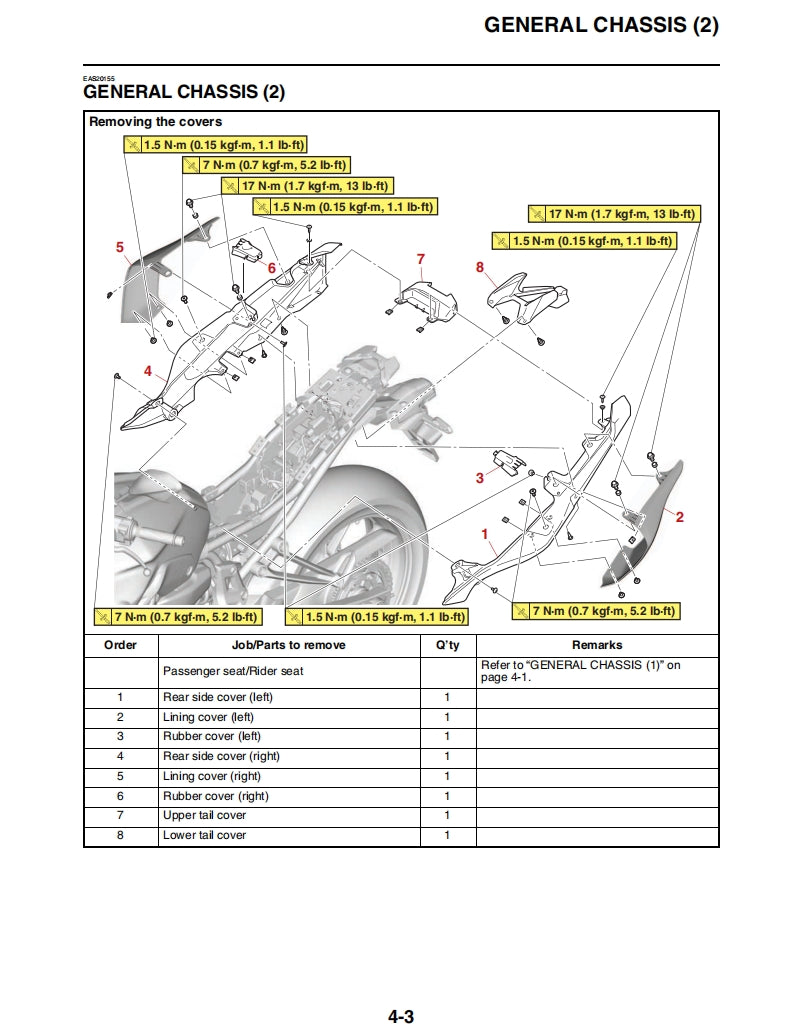 GENERAL CHASSIS (2)

EAS20155
GENERAL CHASSIS (2)

Removing the covers

1.5 N·m (0.15 kgf·m, 1.1 lb·ft)
7 N·m (0.7 kgf·m, 5.2 lb·ft)
17 N·m (1.7 kgf·m, 13 lb·ft)
1.5 N·m (0.15 kgf·m, 1.1 lb·ft)
17 N·m (1.7 kgf·m, 13 lb·ft)
1.5 N·m (0.15 kgf·m, 1.1 lb·ft)
5
6
7
8
4
3
2
1
7 N·m (0.7 kgf·m, 5.2 lb·ft)
1.5 N·m (0.15 kgf·m, 1.1 lb·ft)
7 N·m (0.7 kgf·m, 5.2 lb·ft)

| Order | Job/Parts to remove | Q'ty | Remarks |
|---|---|---|---|
| | Passenger seat/Rider seat | | Refer to "GENERAL CHASSIS (1)" on page 4-1. |
| 1 | Rear side cover (left) | 1 | |
| 2 | Lining cover (left) | 1 | |
| 3 | Rubber cover (left) | 1 | |
| 4 | Rear side cover (right) | 1 | |
| 5 | Lining cover (right) | 1 | |
| 6 | Rubber cover (right) | 1 | |
| 7 | Upper tail cover | 1 | |
| 8 | Lower tail cover | 1 | |

4-3