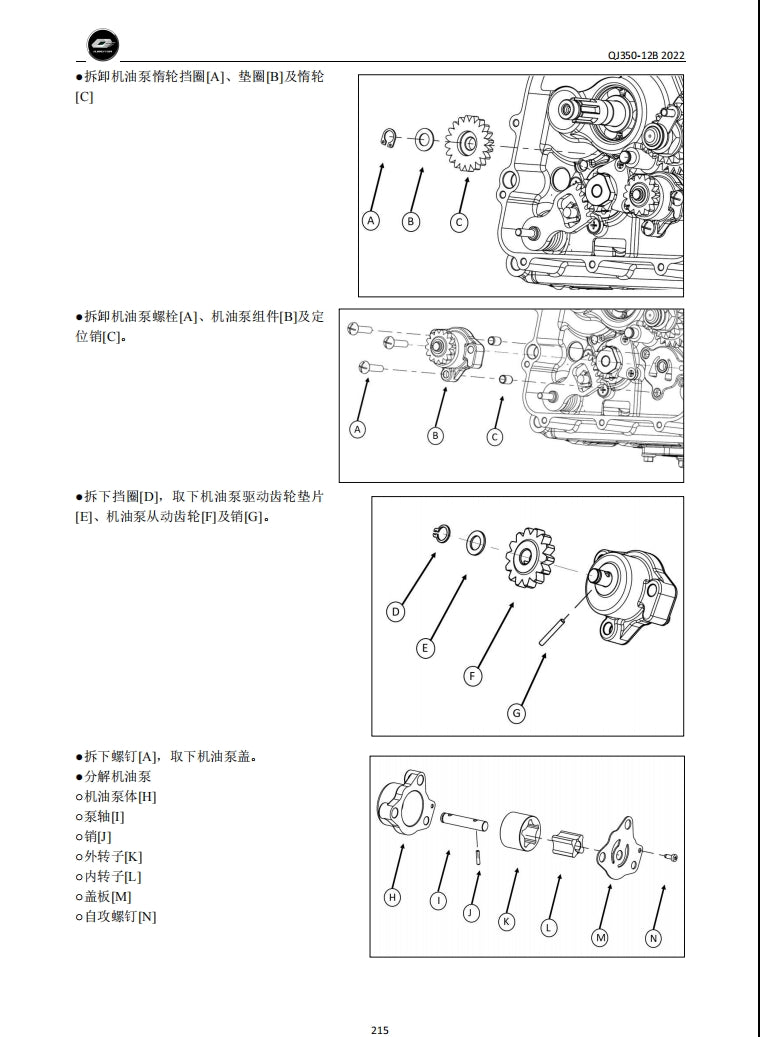 QJ350-12B 2022

●拆卸机油泵惰轮挡圈[A]、垫圈[B]及惰轮[C]

A B C

●拆卸机油泵螺栓[A]、机油泵组件[B]及定位销[C]。

A B C

●拆下挡圈[D]，取下机油泵驱动齿轮垫片[E]、机油泵从动齿轮[F]及销[G]。

D E F G

●拆下螺钉[A]，取下机油泵盖。
●分解机油泵
○机油泵体[H]
○泵轴[I]
○销[J]
○外转子[K]
○内转子[L]
○盖板[M]
○自攻螺钉[N]

H I J K L M N

215