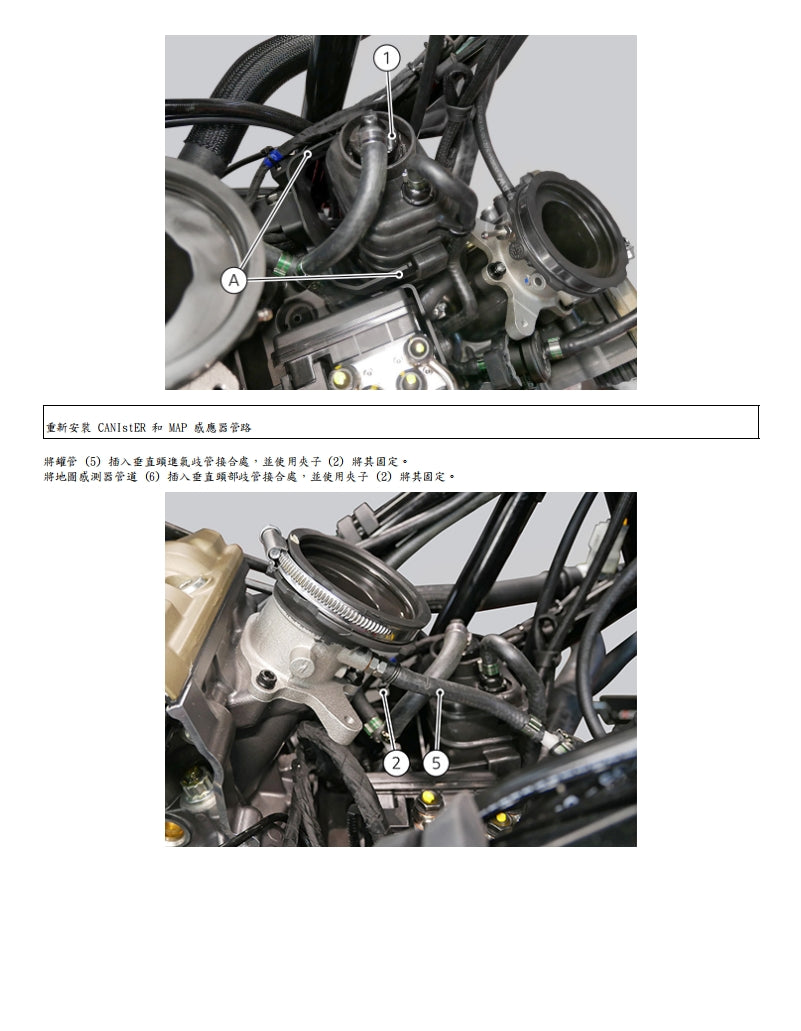 1

A

重新安裝 CANIstER 和 MAP 感應器管路

將罐管 (5) 插入垂直頭進氣歧管接合處，並使用夾子 (2) 將其固定。
將地圖感測器管道 (6) 插入垂直頭部歧管接合處，並使用夾子 (2) 將其固定。

2 5