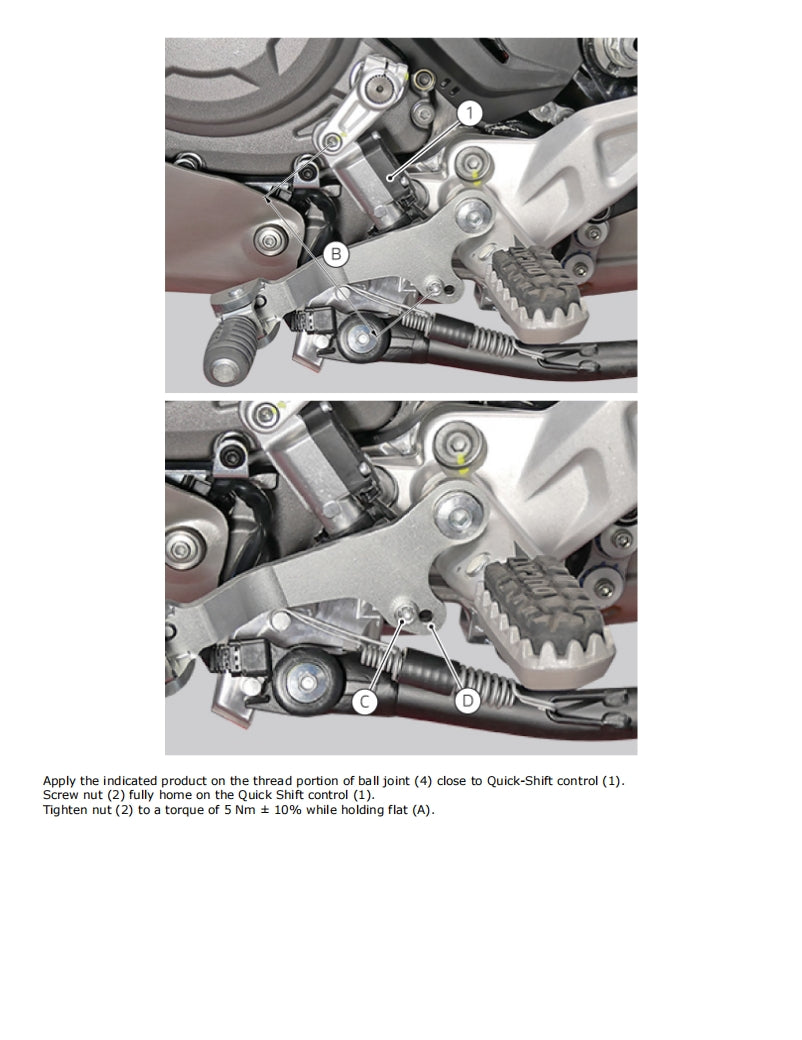 1

B

C

D

Apply the indicated product on the thread portion of ball joint (4) close to Quick-Shift control (1).
Screw nut (2) fully home on the Quick Shift control (1).
Tighten nut (2) to a torque of 5 Nm ± 10% while holding flat (A).