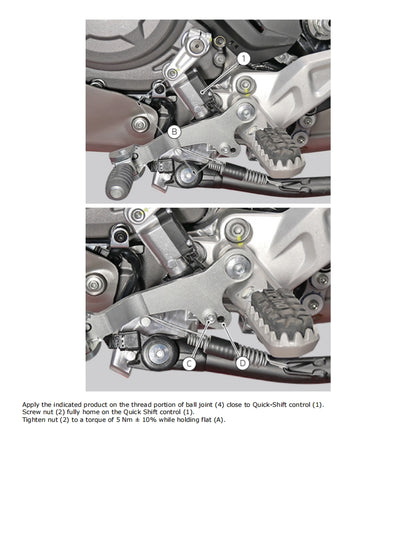 1

B

C

D

Apply the indicated product on the thread portion of ball joint (4) close to Quick-Shift control (1).
Screw nut (2) fully home on the Quick Shift control (1).
Tighten nut (2) to a torque of 5 Nm ± 10% while holding flat (A).