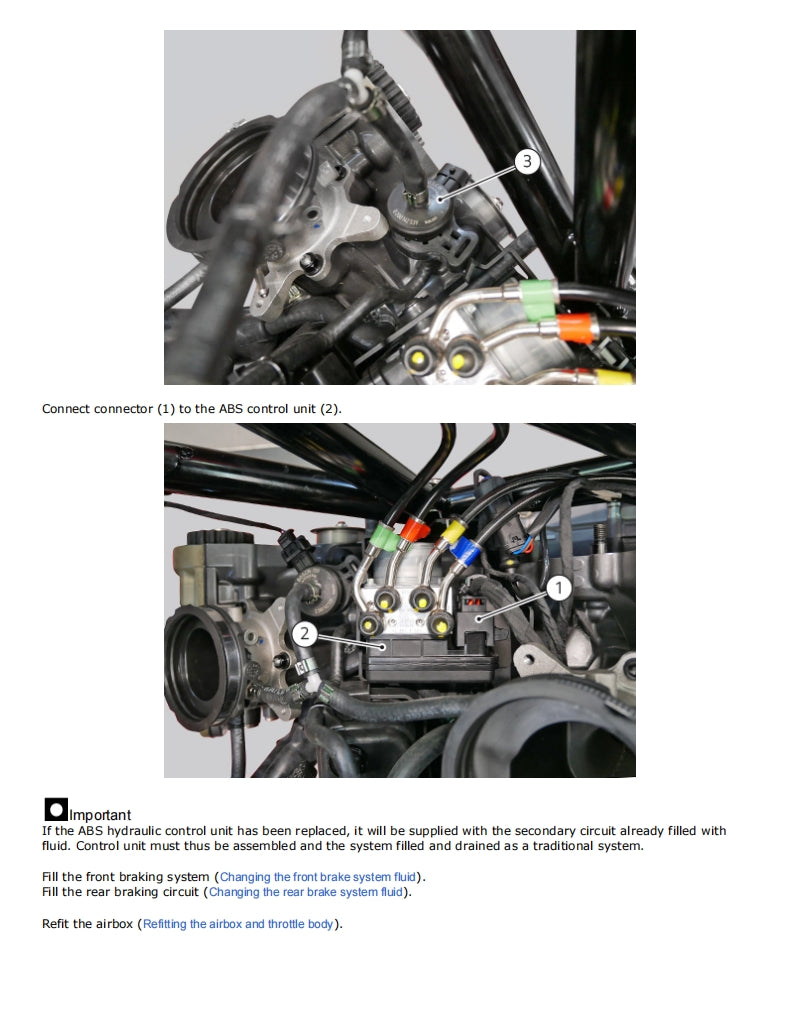 3

Connect connector (1) to the ABS control unit (2).

1

2

Important
If the ABS hydraulic control unit has been replaced, it will be supplied with the secondary circuit already filled with fluid. Control unit must thus be assembled and the system filled and drained as a traditional system.

Fill the front braking system (Changing the front brake system fluid).
Fill the rear braking circuit (Changing the rear brake system fluid).

Refit the airbox (Refitting the airbox and throttle body).