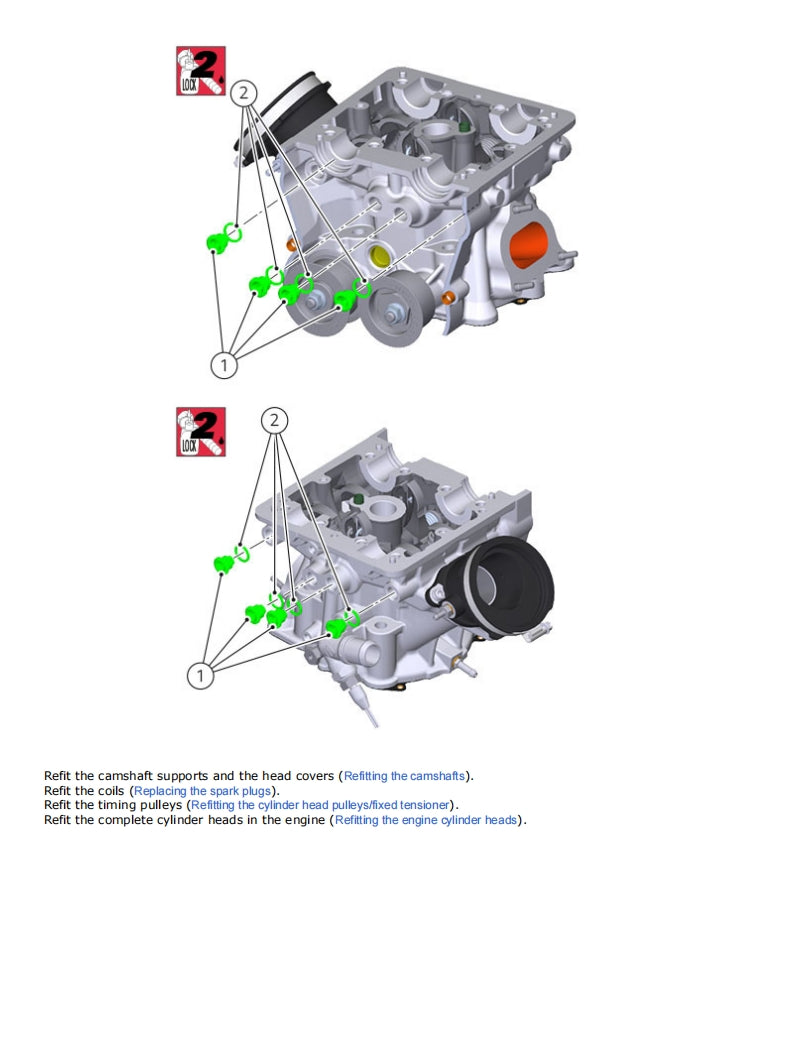 2
LOCK
2
1

2
LOCK
2
1

Refit the camshaft supports and the head covers (Refitting the camshafts).
Refit the coils (Replacing the spark plugs).
Refit the timing pulleys (Refitting the cylinder head pulleys/fixed tensioner).
Refit the complete cylinder heads in the engine (Refitting the engine cylinder heads).