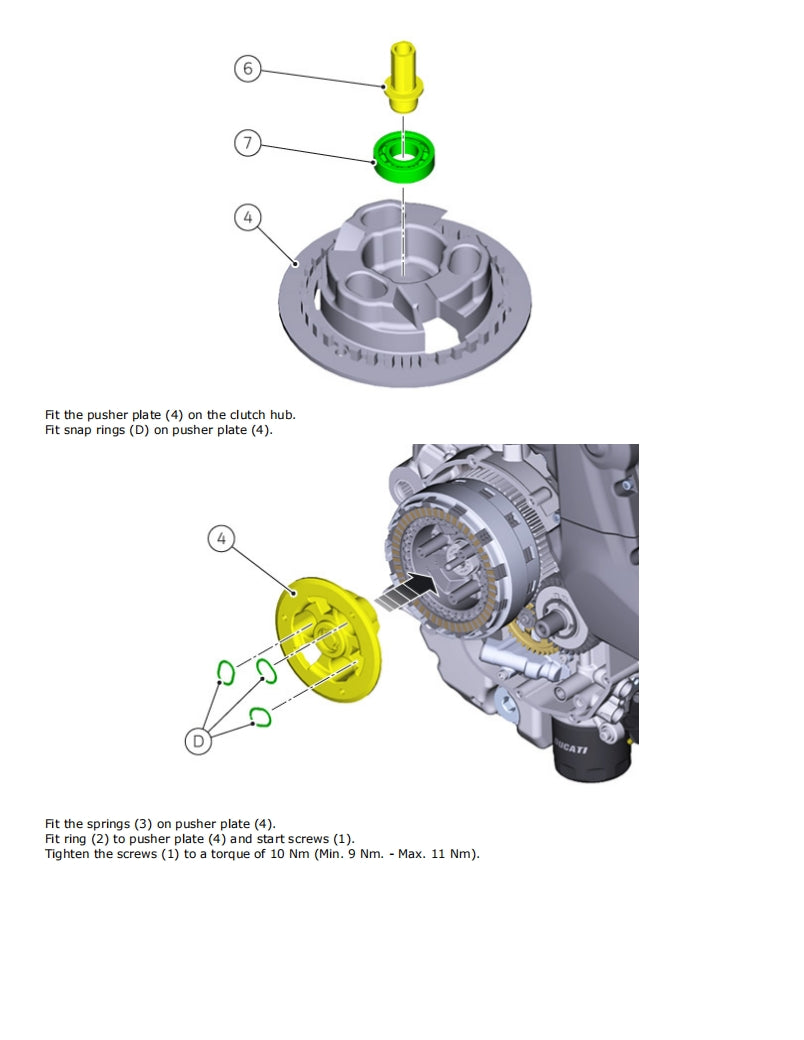 6

7

4

Fit the pusher plate (4) on the clutch hub.
Fit snap rings (D) on pusher plate (4).

4

D

DUCATI

Fit the springs (3) on pusher plate (4).
Fit ring (2) to pusher plate (4) and start screws (1).
Tighten the screws (1) to a torque of 10 Nm (Min. 9 Nm. - Max. 11 Nm).