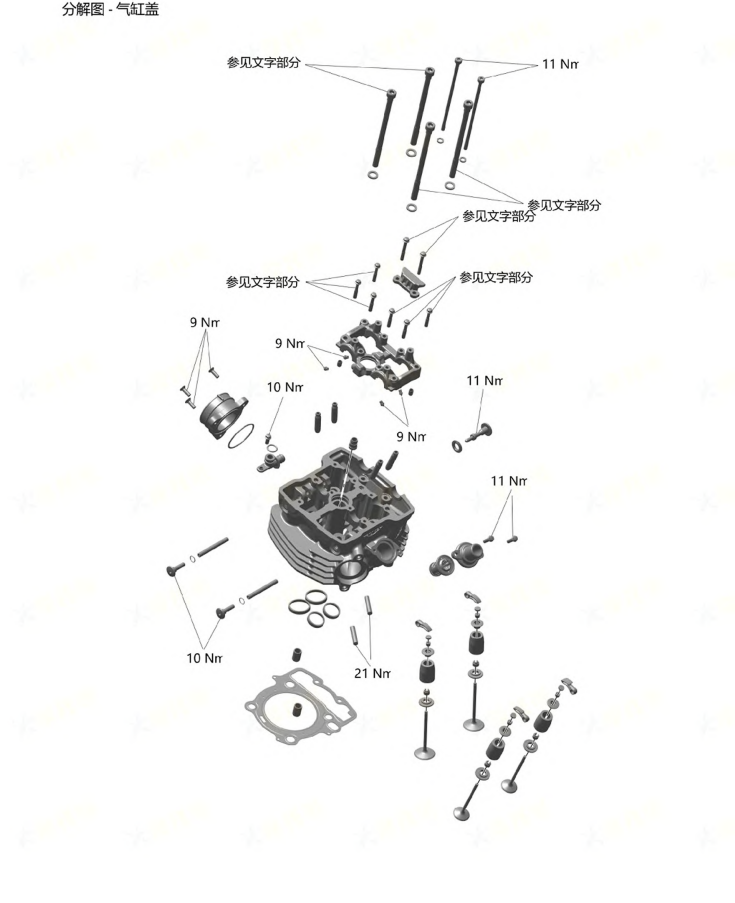 分解图 - 气缸盖

参见文字部分

11 Nm

参见文字部分

参见文字部分

参见文字部分

参见文字部分

9 Nm

9 Nm

10 Nm

11 Nm

9 Nm

11 Nm

10 Nm

21 Nm