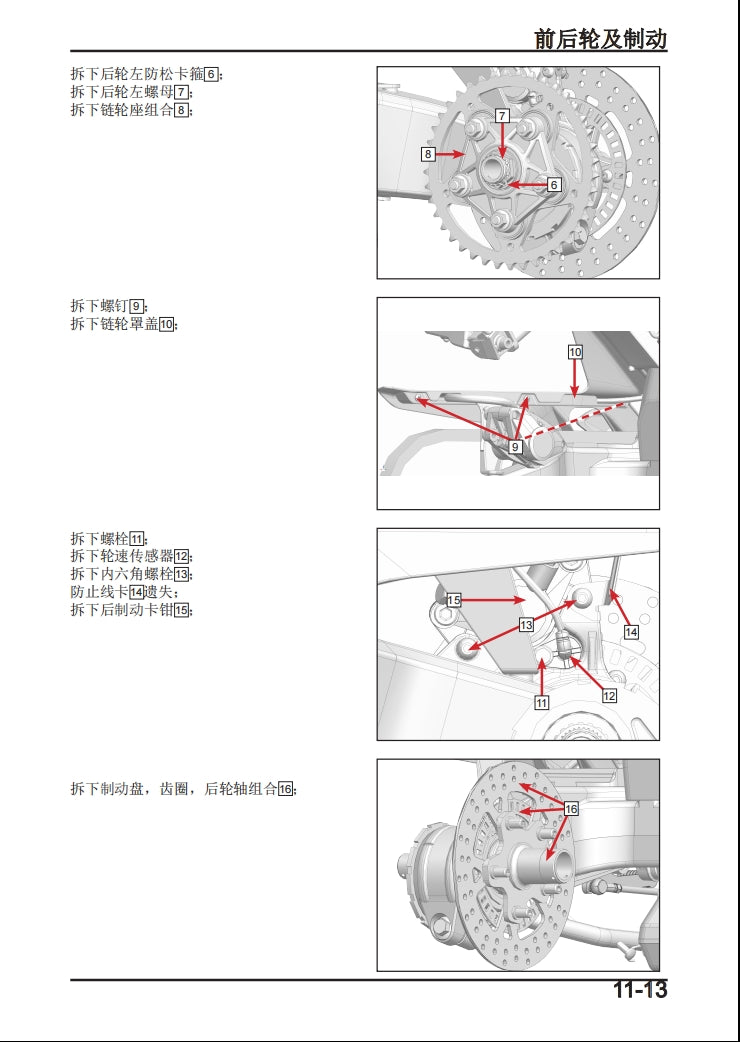 前后轮及制动

拆下后轮左防松卡箍6；
拆下后轮左螺母7；
拆下链轮座组合8；

7
8
6

拆下螺钉9；
拆下链轮罩盖10；

10
9

拆下螺栓11；
拆下轮速传感器12；
拆下内六角螺栓13；
防止线卡14遗失；
拆下后制动卡钳15；

15
13
14
12
11

拆下制动盘，齿圈，后轮轴组合16；

16

11-13