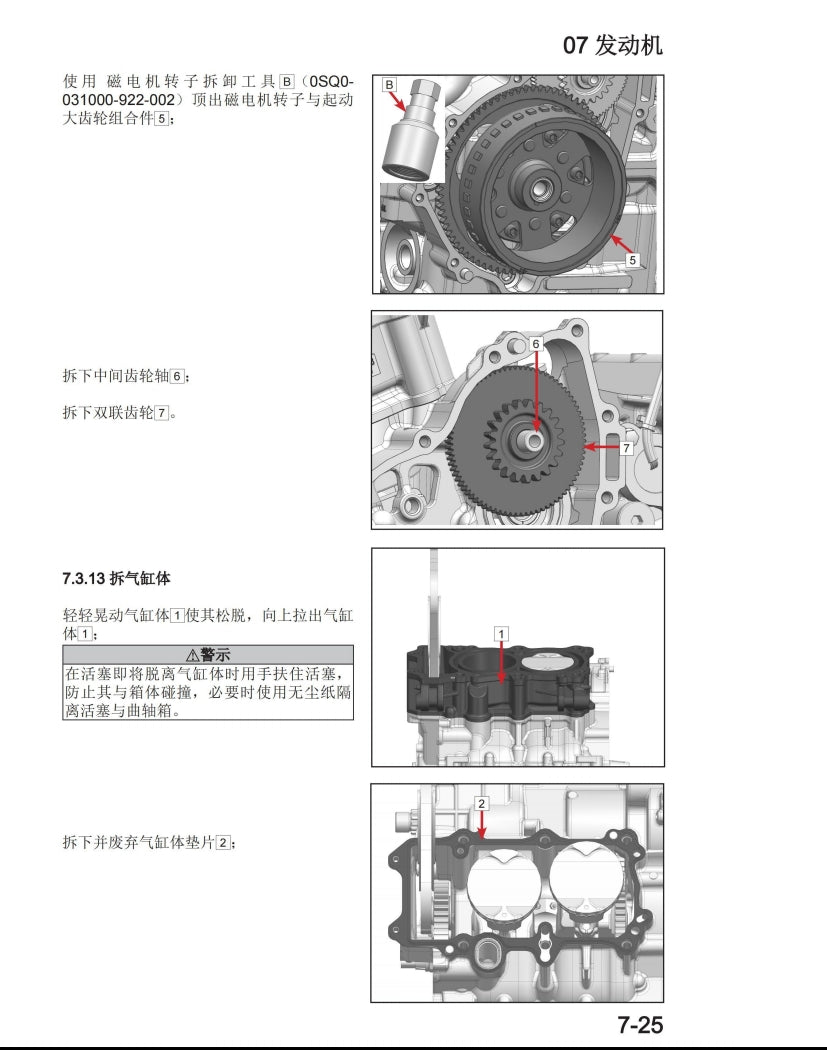 07 发动机

使用 磁电机转子拆卸工具B（0SQ0-031000-922-002）顶出磁电机转子与起动大齿轮组合件5；

B

5

拆下中间齿轮轴6；

拆下双联齿轮7。

6

7

7.3.13 拆气缸体

轻轻晃动气缸体1使其松脱，向上拉出气缸体1；

⚠警示

在活塞即将脱离气缸体时用手扶住活塞，防止其与箱体碰撞，必要时使用无尘纸隔离活塞与曲轴箱。

1

拆下并废弃气缸体垫片2；

2

7-25