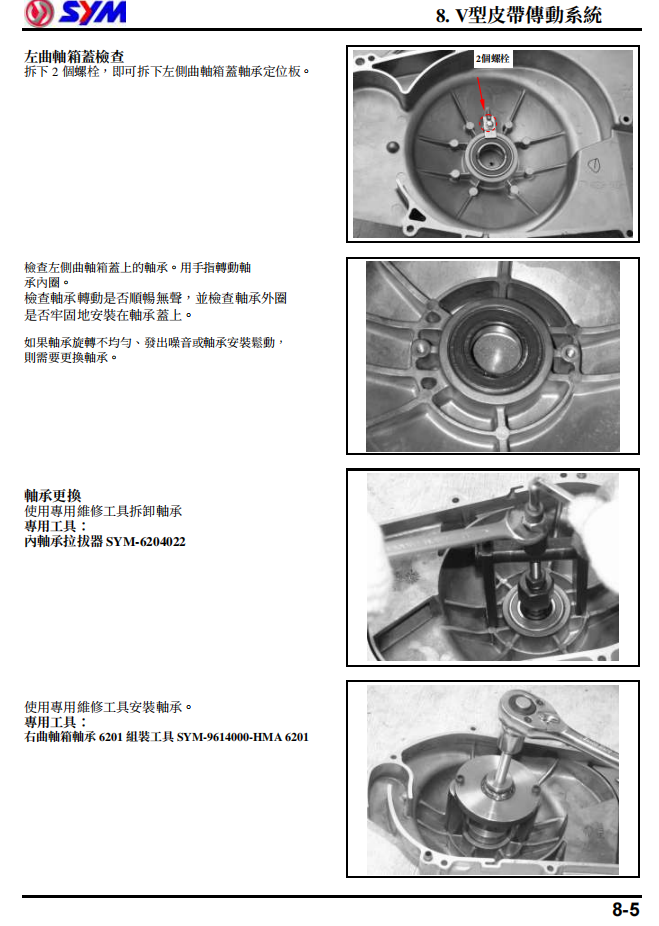 SYM

8. V型皮帶傳動系統

左曲軸箱蓋檢查
拆下 2 個螺栓，即可拆下左側曲軸箱蓋軸承定位板。

2個螺栓

檢查左側曲軸箱蓋上的軸承。用手指轉動軸承內圈。
檢查軸承轉動是否順暢無聲，並檢查軸承外圈是否牢固地安裝在軸承蓋上。

如果軸承旋轉不均勻、發出噪音或軸承安裝鬆動，則需要更換軸承。

軸承更換
使用專用維修工具拆卸軸承
專用工具：
內軸承拉拔器 SYM-6204022

使用專用維修工具安裝軸承。
專用工具：
右曲軸箱軸承 6201 組裝工具 SYM-9614000-HMA 6201

8-5