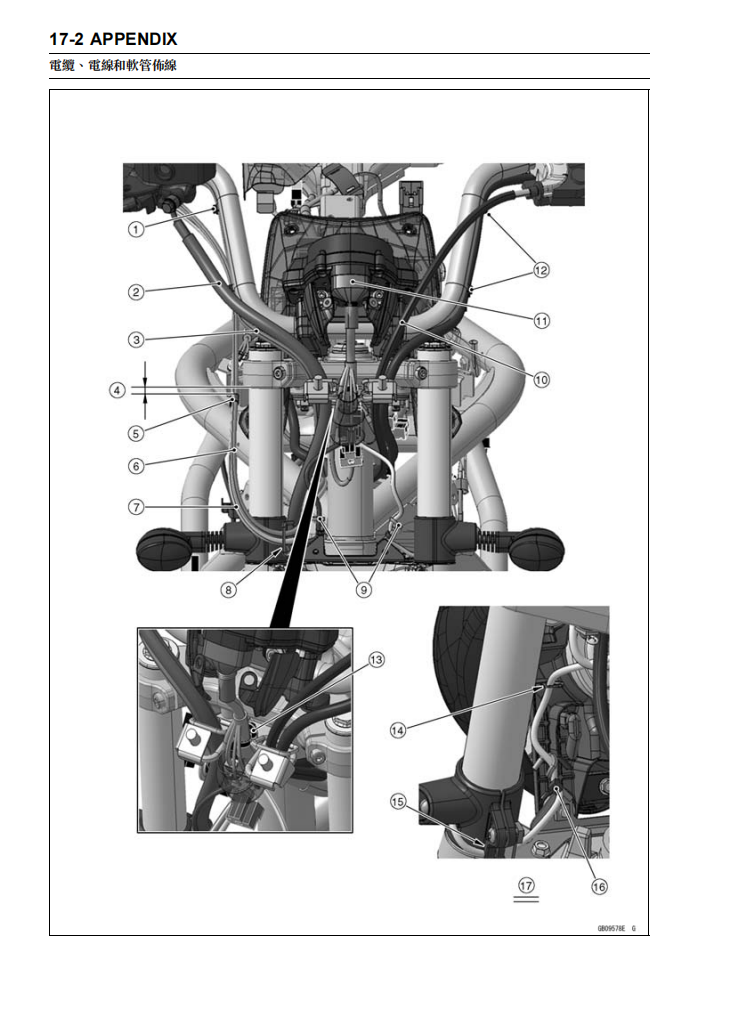 17-2 APPENDIX
電纜、電線和軟管佈線

1
2
3
4
5
6
7
8
9
10
11
12
13
14
15
16
17

GB09578E G