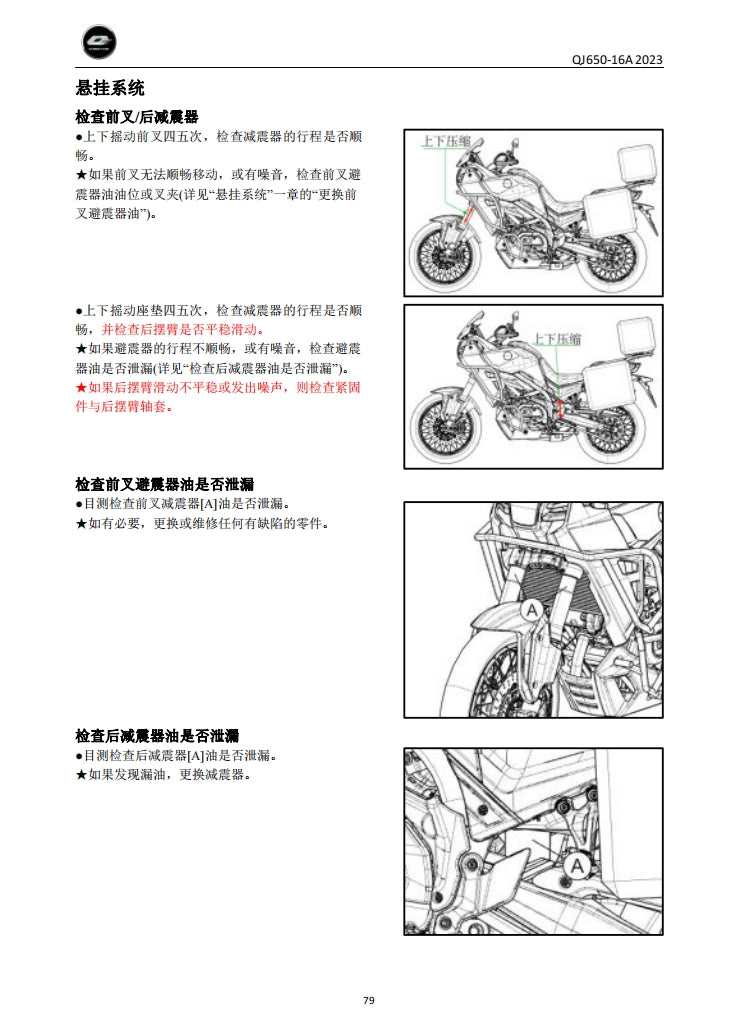 QJ650-16A 2023

悬挂系统

检查前叉/后减震器

●上下摇动前叉四五次，检查减震器的行程是否顺畅。

★如果前叉无法顺畅移动，或有噪音，检查前叉避震器油油位或叉夹(详见“悬挂系统”一章的“更换前叉避震器油”)。

上下压缩

●上下摇动座垫四五次，检查减震器的行程是否顺畅，并检查后摆臂是否平稳滑动。

★如果避震器的行程不顺畅，或有噪音，检查避震器油是否泄漏(详见“检查后减震器油是否泄漏”)。

★如果后摆臂滑动不平稳或发出噪声，则检查紧固件与后摆臂轴套。

上下压缩

检查前叉避震器油是否泄漏

●目测检查前叉减震器[A]油是否泄漏。

★如有必要，更换或维修任何有缺陷的零件。

A

检查后减震器油是否泄漏

●目测检查后减震器[A]油是否泄漏。

★如果发现漏油，更换减震器。

A

79