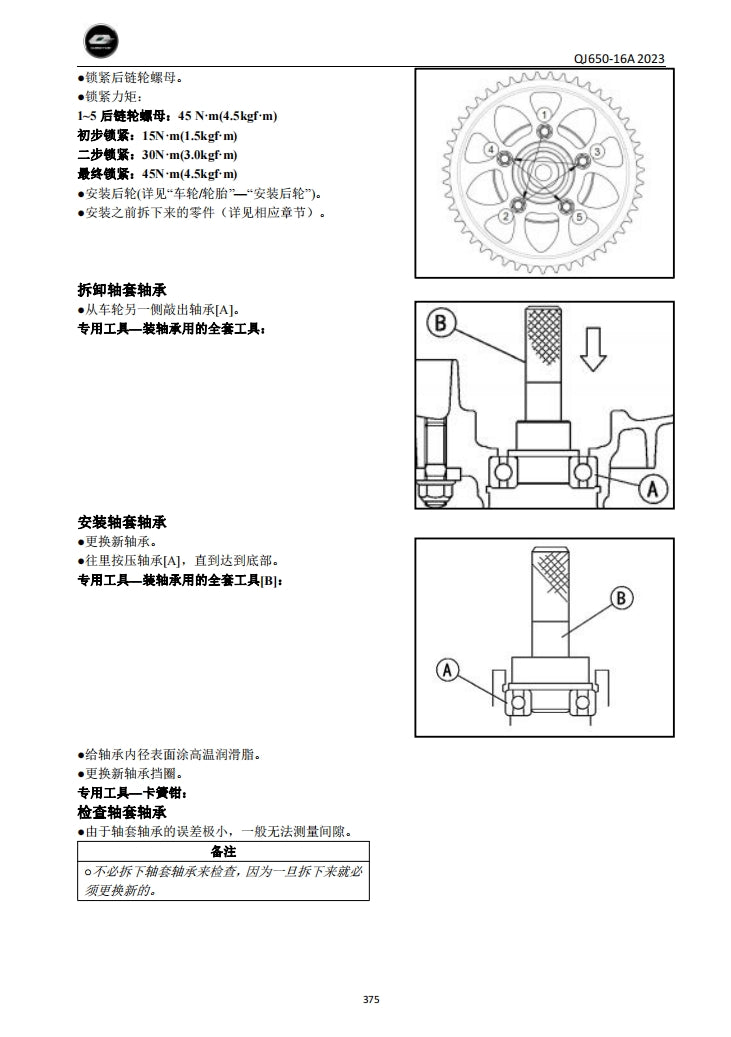 QJ650-16A 2023

●锁紧后链轮螺母。
●锁紧力矩：
1~5 后链轮螺母：45 N·m(4.5kgf·m)
初步锁紧：15N·m(1.5kgf·m)
二步锁紧：30N·m(3.0kgf·m)
最终锁紧：45N·m(4.5kgf·m)
●安装后轮(详见“车轮/轮胎”—“安装后轮”)。
●安装之前拆下来的零件（详见相应章节）。

1
2
3
4
5

拆卸轴套轴承
●从车轮另一侧敲出轴承[A]。
专用工具—装轴承用的全套工具：

B
A

安装轴套轴承
●更换新轴承。
●往里按压轴承[A]，直到达到底部。
专用工具—装轴承用的全套工具[B]：

B
A

●给轴承内径表面涂高温润滑脂。
●更换新轴承挡圈。
专用工具—卡簧钳：
检查轴套轴承
●由于轴套轴承的误差极小，一般无法测量间隙。

| 备注 |
|---|
| ○不必拆下轴套轴承来检查，因为一旦拆下来就必须更换新的。 |

375