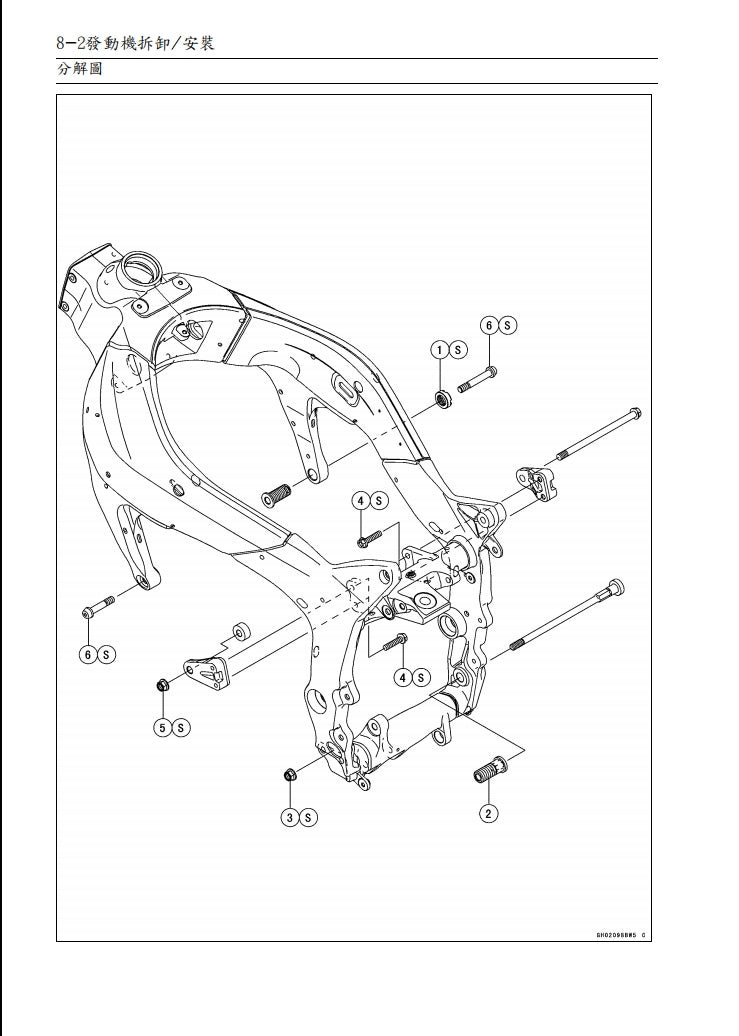 8-2發動機拆卸/安裝
分解圖

6 S
1 S
4 S
6 S
4 S
5 S
3 S
2

GH02098BW5 C